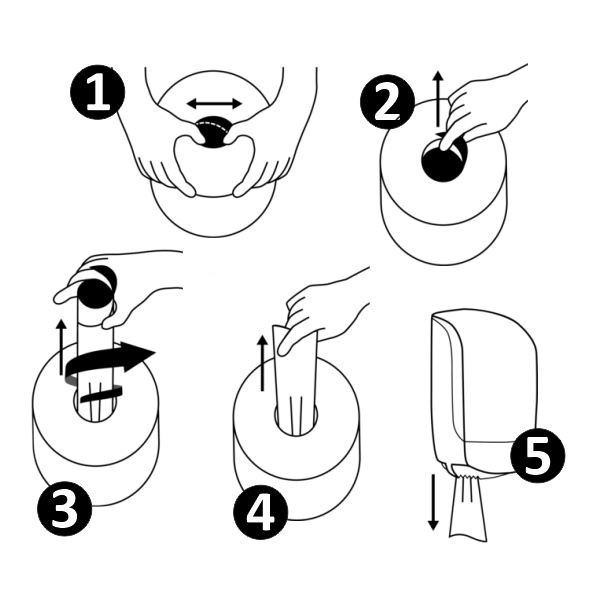 1
2
3
4
5